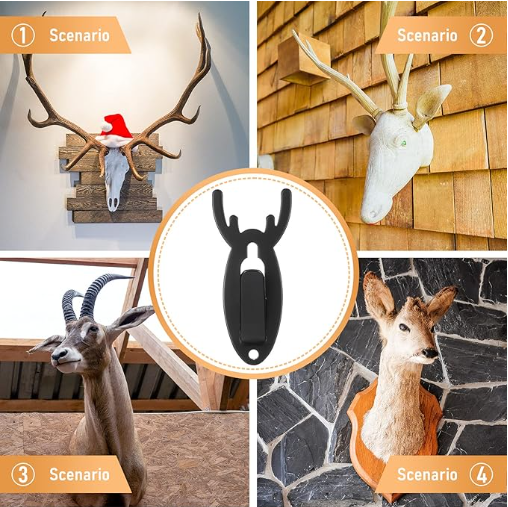 ① Scenario

Scenario ②

③ Scenario

Scenario ④