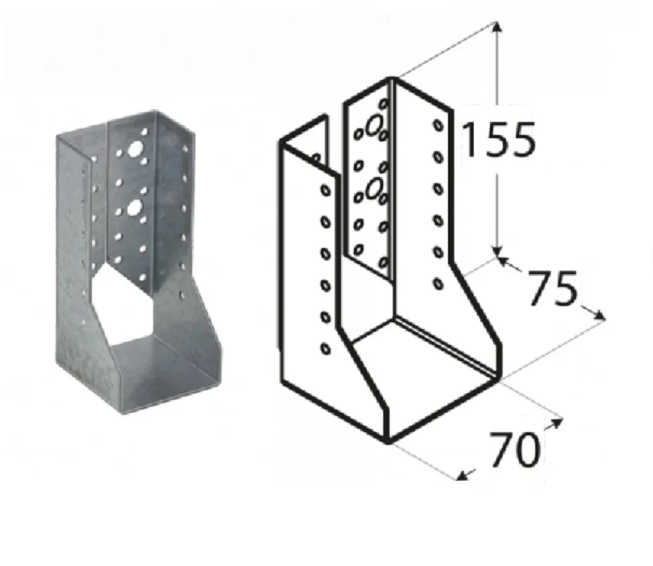 155
75
70