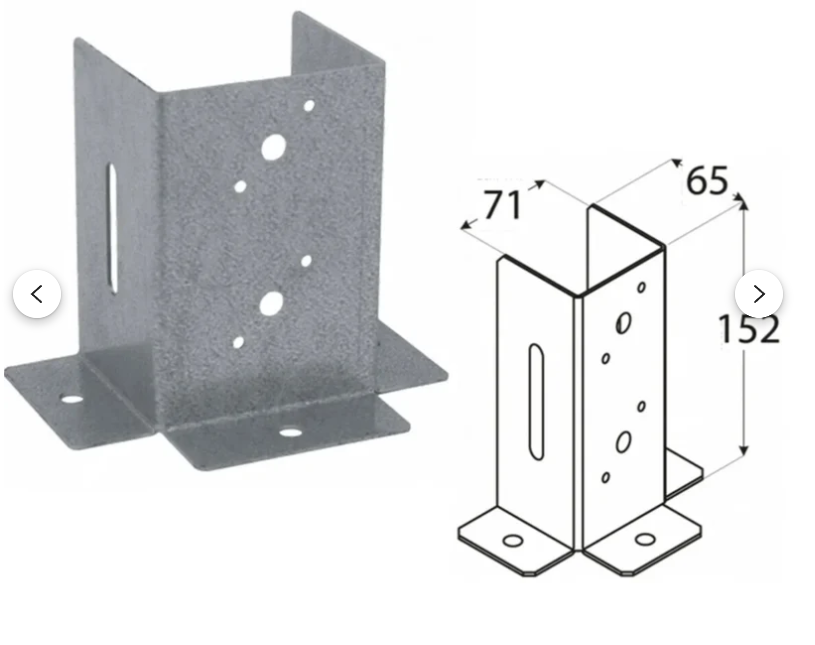 71
65
152