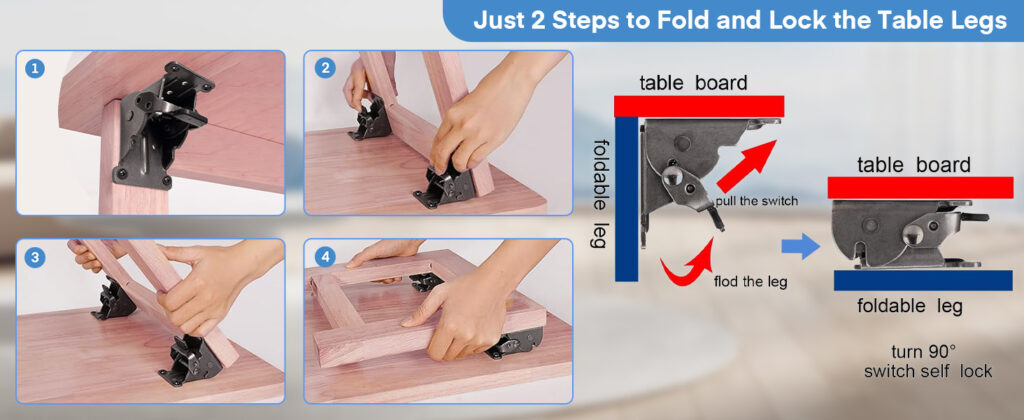 Just 2 Steps to Fold and Lock the Table Legs

1

2

3

4

table board

foldable leg

pull the switch

flod the leg

table board

foldable leg

turn 90°
switch self lock