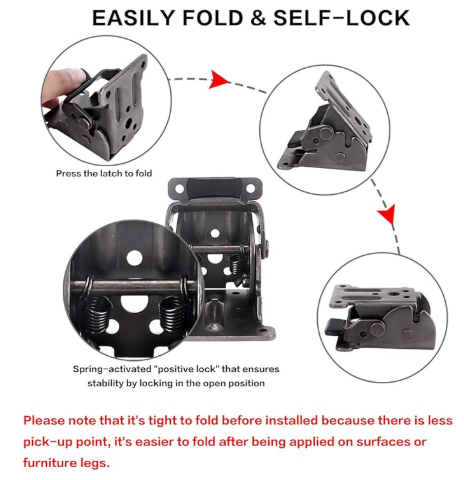 EASILY FOLD & SELF-LOCK

Press the latch to fold

Spring-activated "positive lock" that ensures stability by locking in the open position

Please note that it's tight to fold before installed because there is less pick-up point, it's easier to fold after being applied on surfaces or furniture legs.